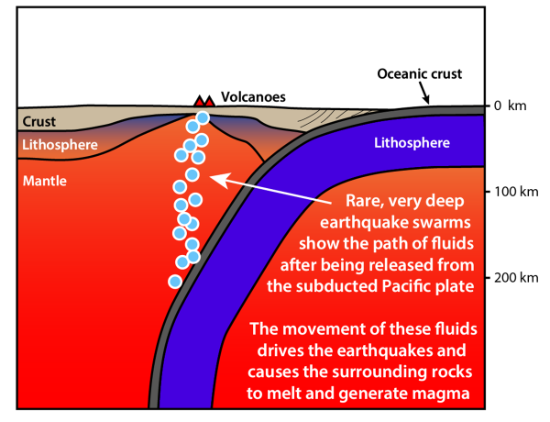 Oceanic crust

Volcanoes

0 km

Crust

Lithosphere

Lithosphere

Mantle

100 km

Rare, very deep earthquake swarms show the path of fluids after being released from the subducted Pacific plate

200 km

The movement of these fluids drives the earthquakes and causes the surrounding rocks to melt and generate magma