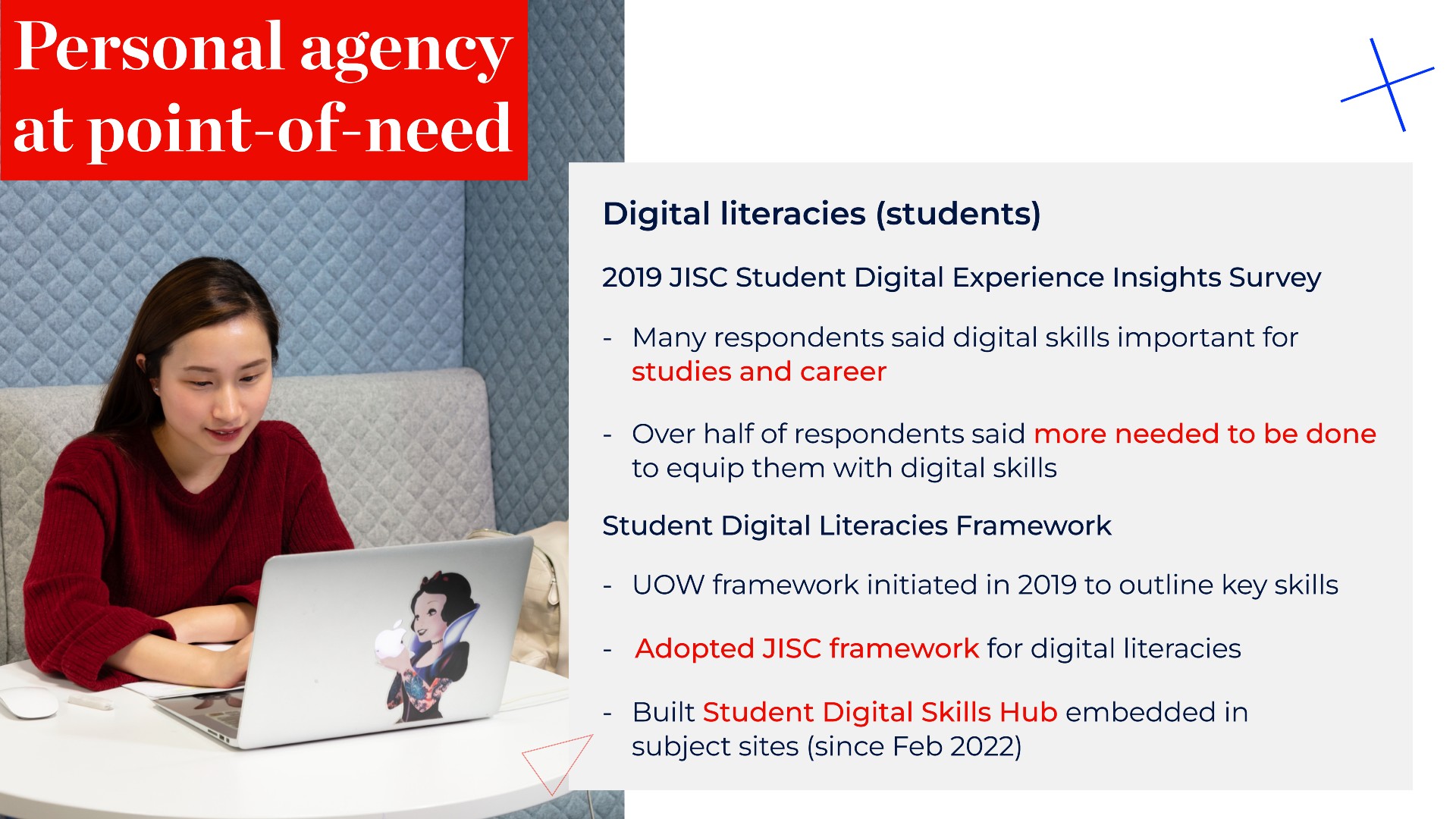 Personal agency at point-of-need

Digital literacies (students)

2019 JISC Student Digital Experience Insights Survey

- Many respondents said digital skills important for studies and career

- Over half of respondents said more needed to be done to equip them with digital skills

Student Digital Literacies Framework

- UOW framework initiated in 2019 to outline key skills

- Adopted JISC framework for digital literacies

- Built Student Digital Skills Hub embedded in subject sites (since Feb 2022)